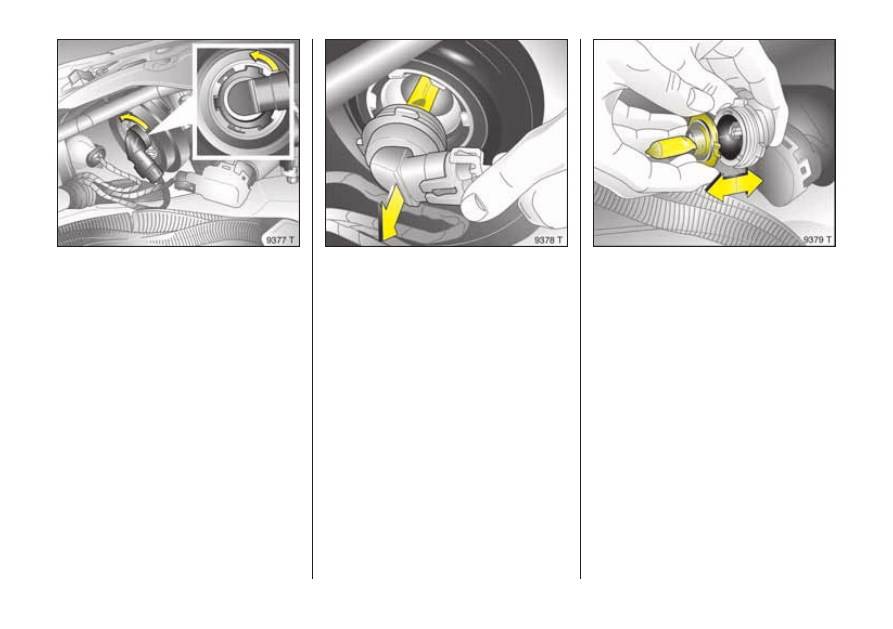 9377 T

9378 T

9379 T